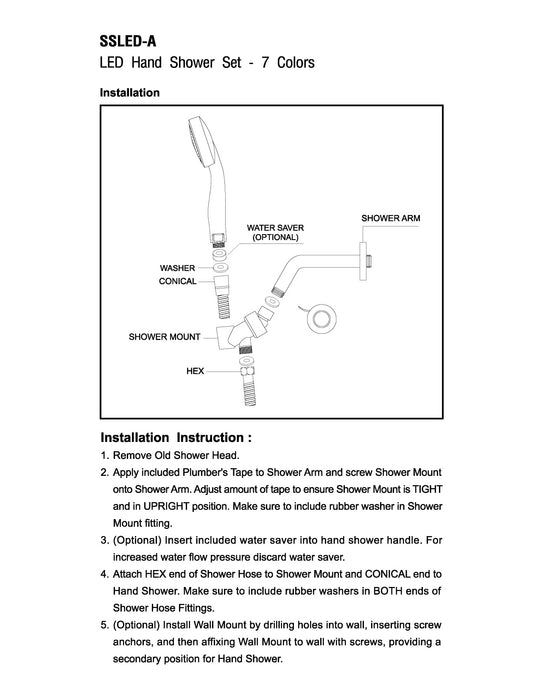 SSLED-A

LED Hand Shower Set - 7 Colors

Installation

WATER SAVER (OPTIONAL)

SHOWER ARM

WASHER

CONICAL

SHOWER MOUNT

HEX

Installation Instruction :

1. Remove Old Shower Head.

2. Apply included Plumber's Tape to Shower Arm and screw Shower Mount onto Shower Arm. Adjust amount of tape to ensure Shower Mount is TIGHT and in UPRIGHT position. Make sure to include rubber washer in Shower Mount fitting.

3. (Optional) Insert included water saver into hand shower handle. For increased water flow pressure discard water saver.

4. Attach HEX end of Shower Hose to Shower Mount and CONICAL end to Hand Shower. Make sure to include rubber washers in BOTH ends of Shower Hose Fittings.

5. (Optional) Install Wall Mount by drilling holes into wall, inserting screw anchors, and then affixing Wall Mount to wall with screws, providing a secondary position for Hand Shower.