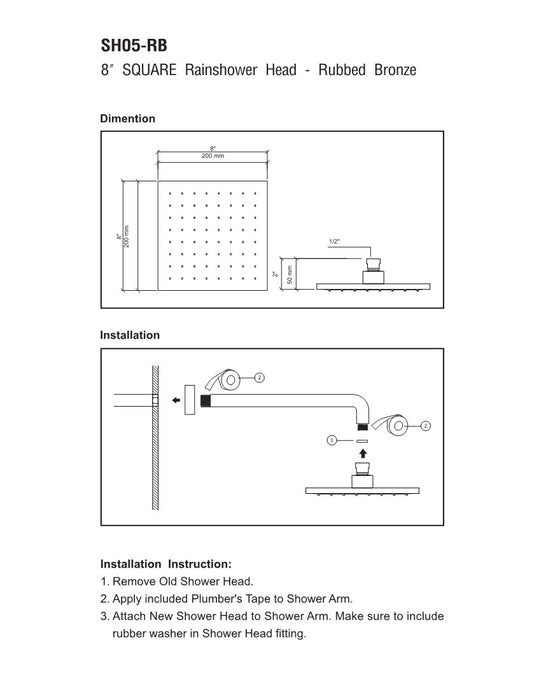 SH05-RB

8″ SQUARE Rainshower Head - Rubbed Bronze

Dimention

8"
200 mm

8"
200 mm

1/2"

2"
50 mm

Installation

2

2

3

Installation Instruction:

1. Remove Old Shower Head.
2. Apply included Plumber's Tape to Shower Arm.
3. Attach New Shower Head to Shower Arm. Make sure to include rubber washer in Shower Head fitting.