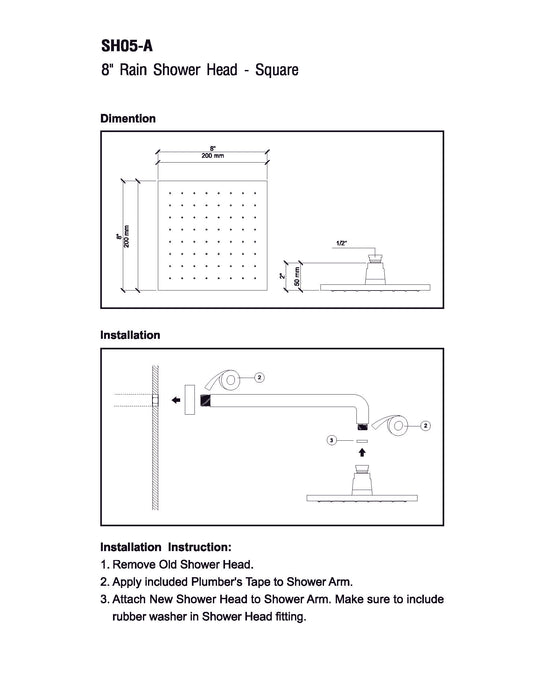 SH05-A
8" Rain Shower Head - Square

Dimention

8"
200 mm

8"
200 mm

1/2"

2"
50 mm

Installation

2

2

3

Installation Instruction:
1. Remove Old Shower Head.
2. Apply included Plumber's Tape to Shower Arm.
3. Attach New Shower Head to Shower Arm. Make sure to include rubber washer in Shower Head fitting.