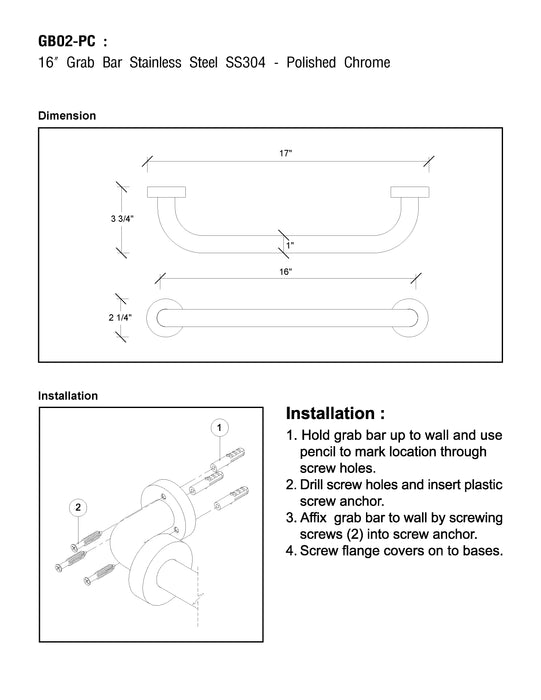 GB02-PC :

16″ Grab Bar Stainless Steel SS304 - Polished Chrome

Dimension

17"

3 3/4"

1"

16"

2 1/4"

Installation

1

2

Installation :

1. Hold grab bar up to wall and use pencil to mark location through screw holes.
2. Drill screw holes and insert plastic screw anchor.
3. Affix grab bar to wall by screwing screws (2) into screw anchor.
4. Screw flange covers on to bases.