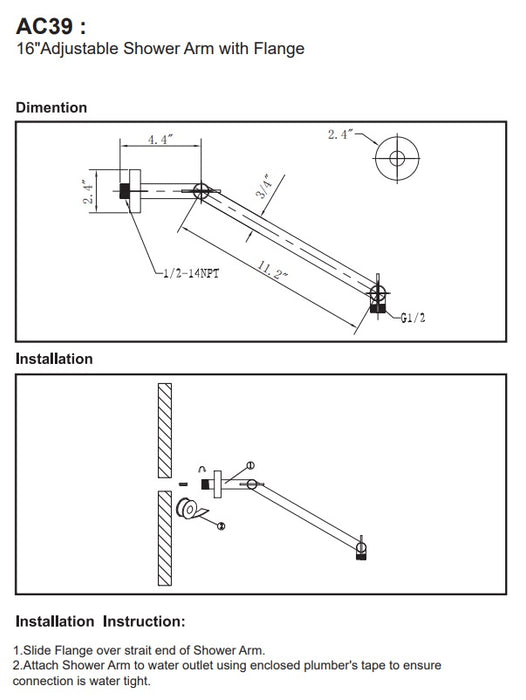 AC39 :
16"Adjustable Shower Arm with Flange

Dimention

4.4"
2.4"
2.4"
3/4"
1/2-14NPT
11.2"
G1/2

Installation

①
②

Installation Instruction:

1.Slide Flange over strait end of Shower Arm.
2.Attach Shower Arm to water outlet using enclosed plumber's tape to ensure connection is water tight.